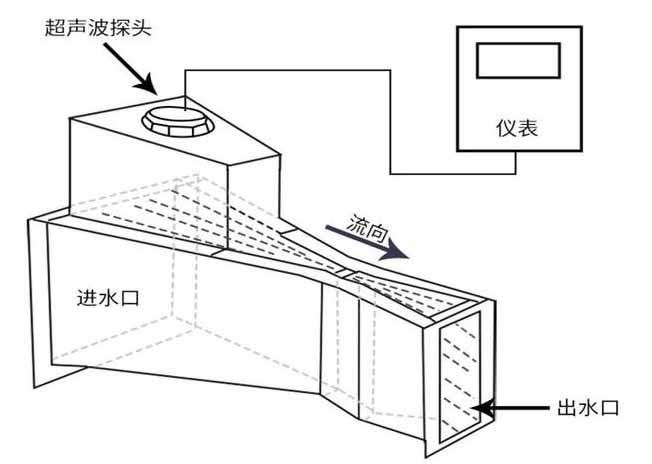 超声波探头

仪表

流向

进水口

出水口